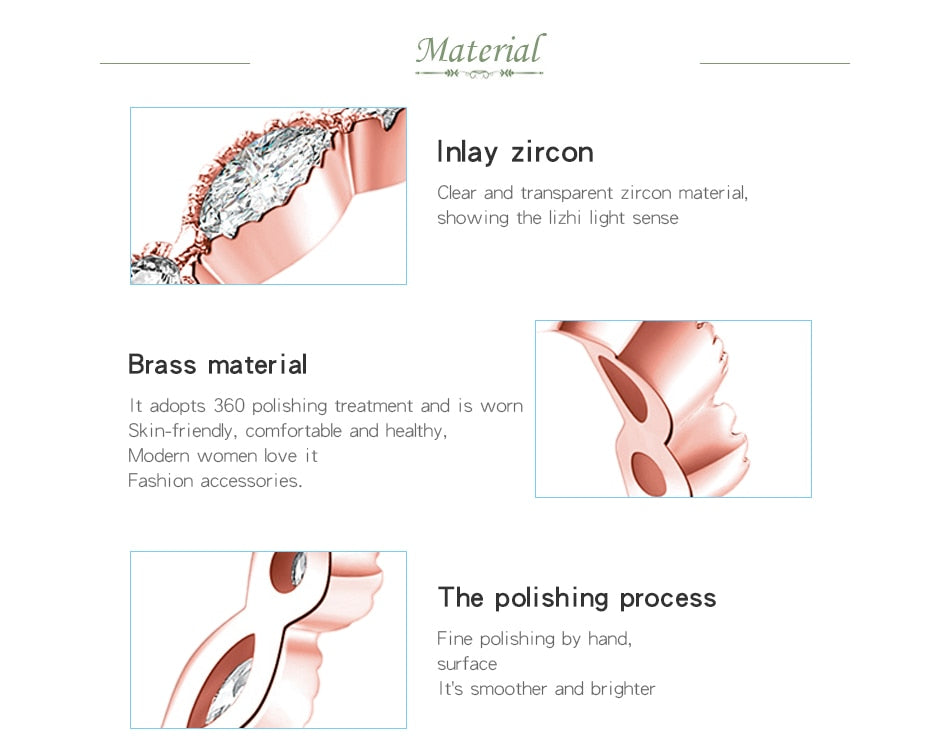 Material

Inlay zircon

Clear and transparent zircon material, showing the lizhi light sense

Brass material

It adopts 360 polishing treatment and is worn
Skin-friendly, comfortable and healthy,
Modern women love it
Fashion accessories.

The polishing process

Fine polishing by hand,
surface
It's smoother and brighter